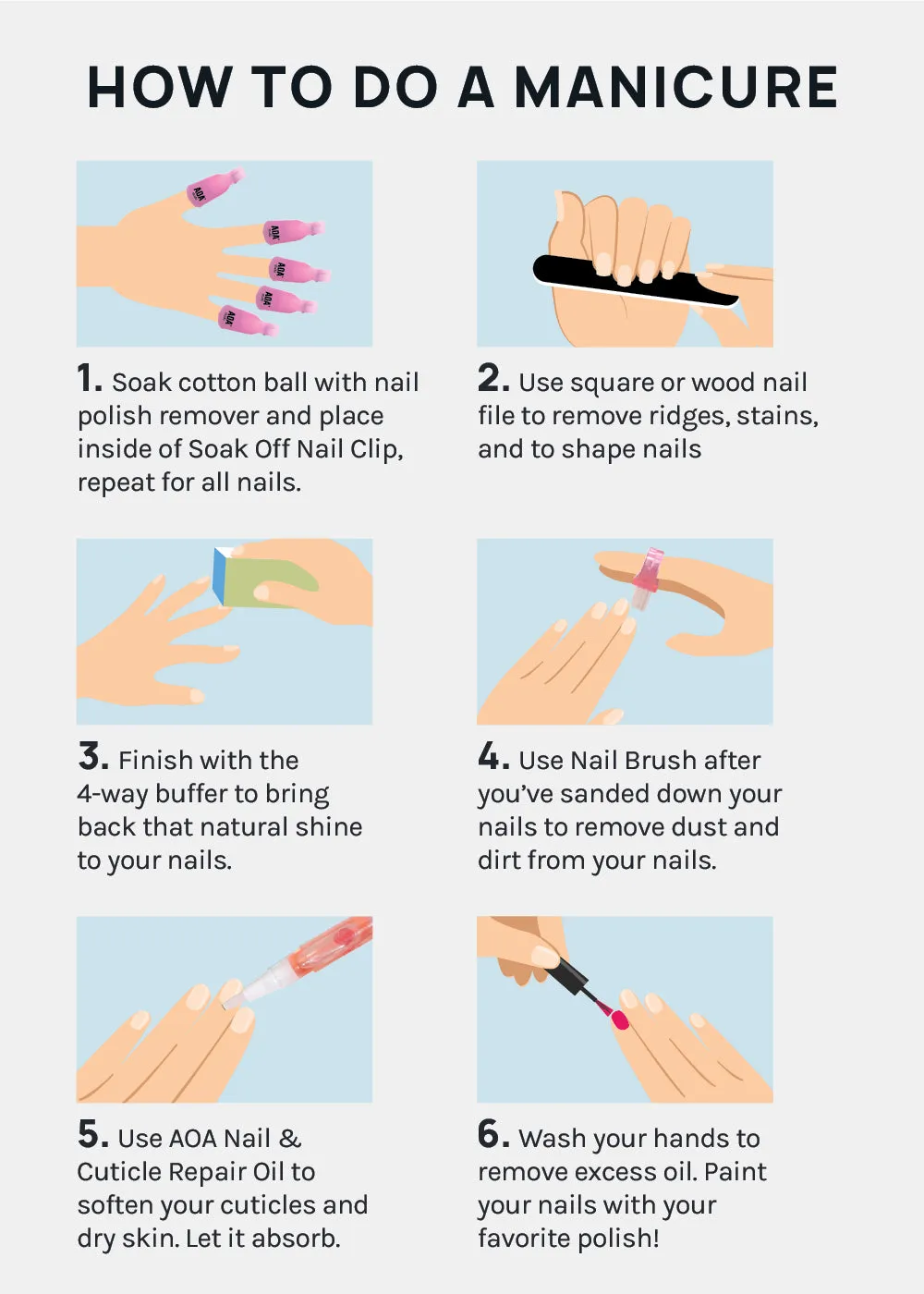 HOW TO DO A MANICURE

AOA AOA AOA AOA AOA

1. Soak cotton ball with nail polish remover and place inside of Soak Off Nail Clip, repeat for all nails.

2. Use square or wood nail file to remove ridges, stains, and to shape nails

3. Finish with the 4-way buffer to bring back that natural shine to your nails.

4. Use Nail Brush after you've sanded down your nails to remove dust and dirt from your nails.

5. Use AOA Nail & Cuticle Repair Oil to soften your cuticles and dry skin. Let it absorb.

6. Wash your hands to remove excess oil. Paint your nails with your favorite polish!