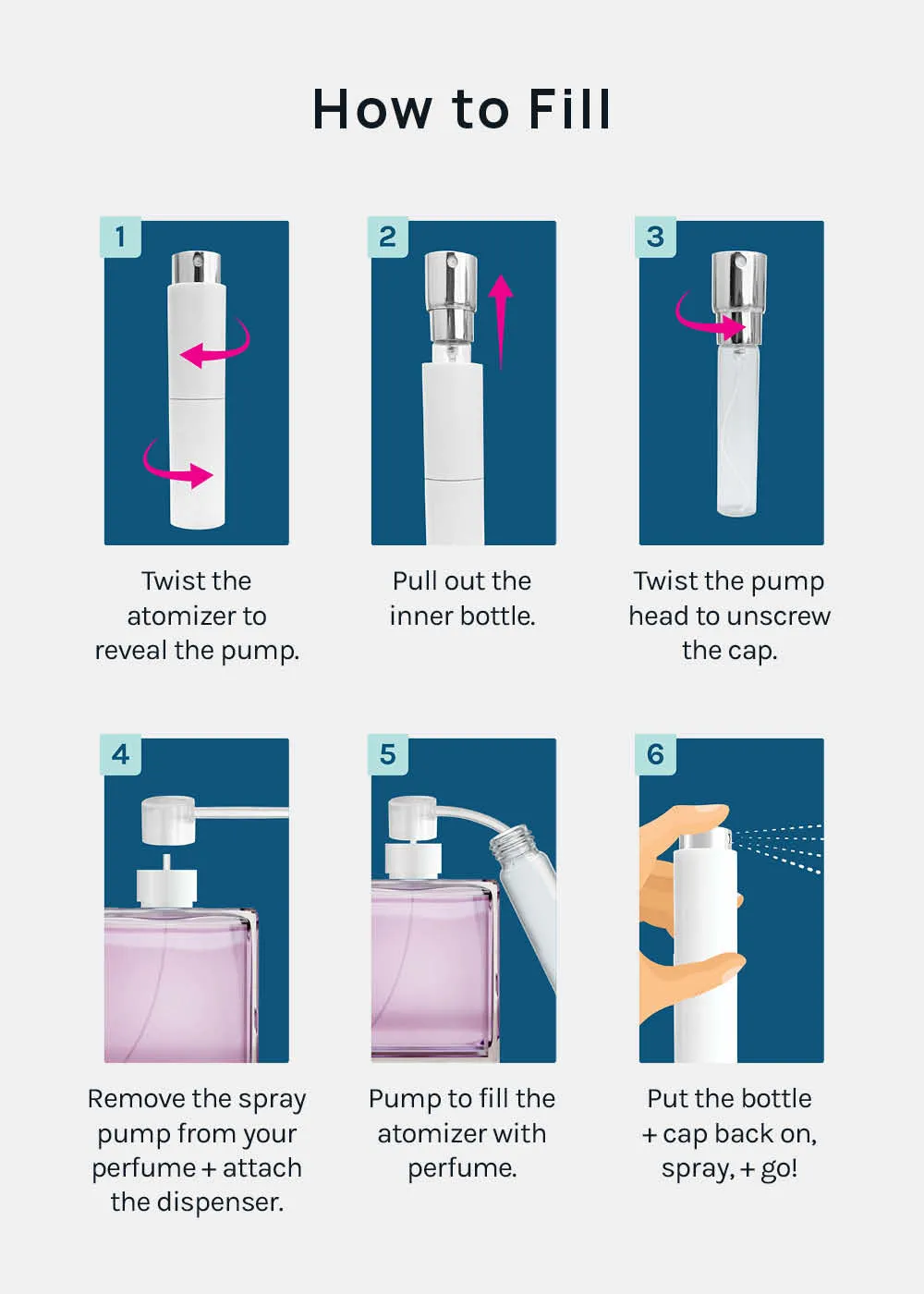 How to Fill

1

Twist the atomizer to reveal the pump.

2

Pull out the inner bottle.

3

Twist the pump head to unscrew the cap.

4

Remove the spray pump from your perfume + attach the dispenser.

5

Pump to fill the atomizer with perfume.

6

Put the bottle + cap back on, spray, + go!